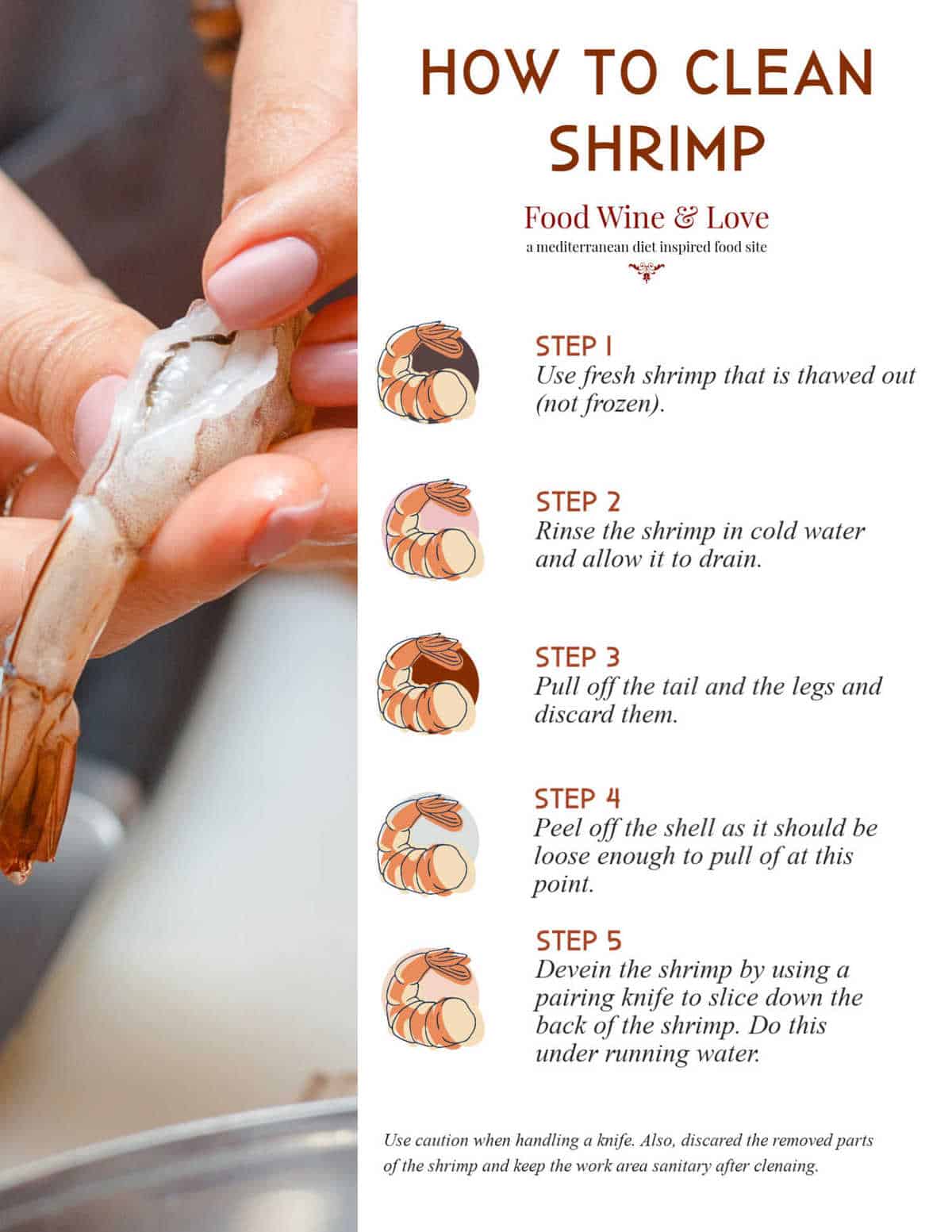 HOW TO CLEAN SHRIMP

Food Wine & Love
a mediterranean diet inspired food site

STEP 1
Use fresh shrimp that is thawed out (not frozen).

STEP 2
Rinse the shrimp in cold water and allow it to drain.

STEP 3
Pull off the tail and the legs and discard them.

STEP 4
Peel off the shell as it should be loose enough to pull of at this point.

STEP 5
Devein the shrimp by using a pairing knife to slice down the back of the shrimp. Do this under running water.

Use caution when handling a knife. Also, discared the removed parts of the shrimp and keep the work area sanitary after clenaing.